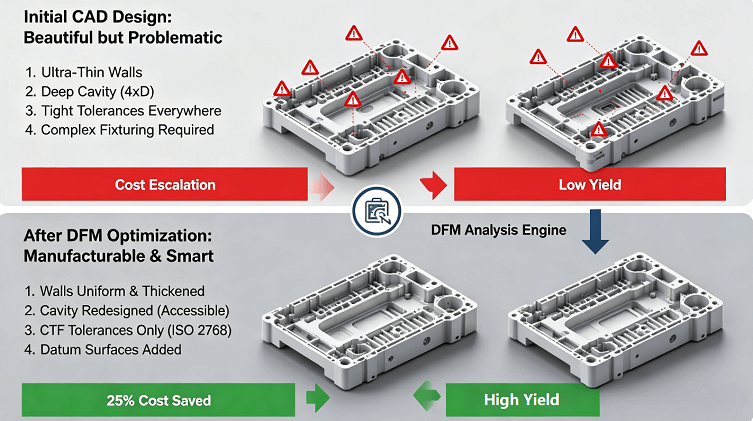 Initial CAD Design:
Beautiful but Problematic

1. Ultra-Thin Walls
2. Deep Cavity (4xD)
3. Tight Tolerances Everywhere
4. Complex Fixturing Required

Cost Escalation

Low Yield

DFM Analysis Engine

After DFM Optimization:
Manufacturable & Smart

1. Walls Uniform & Thickened
2. Cavity Redesigned (Accessible)
3. CTF Tolerances Only (ISO 2768)
4. Datum Surfaces Added

25% Cost Saved

High Yield